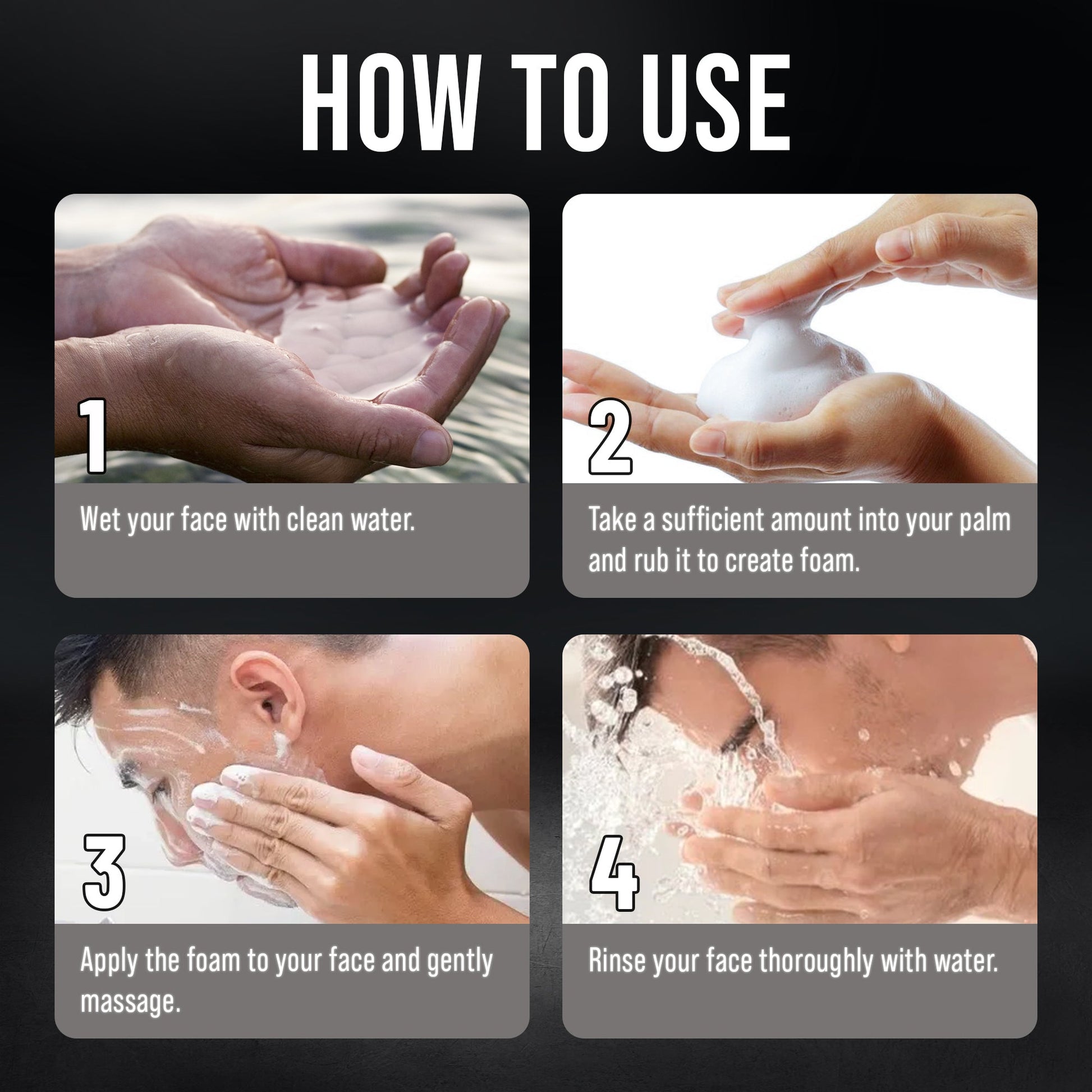 HOW TO USE

1

Wet your face with clean water.

2

Take a sufficient amount into your palm and rub it to create foam.

3

Apply the foam to your face and gently massage.

4

Rinse your face thoroughly with water.